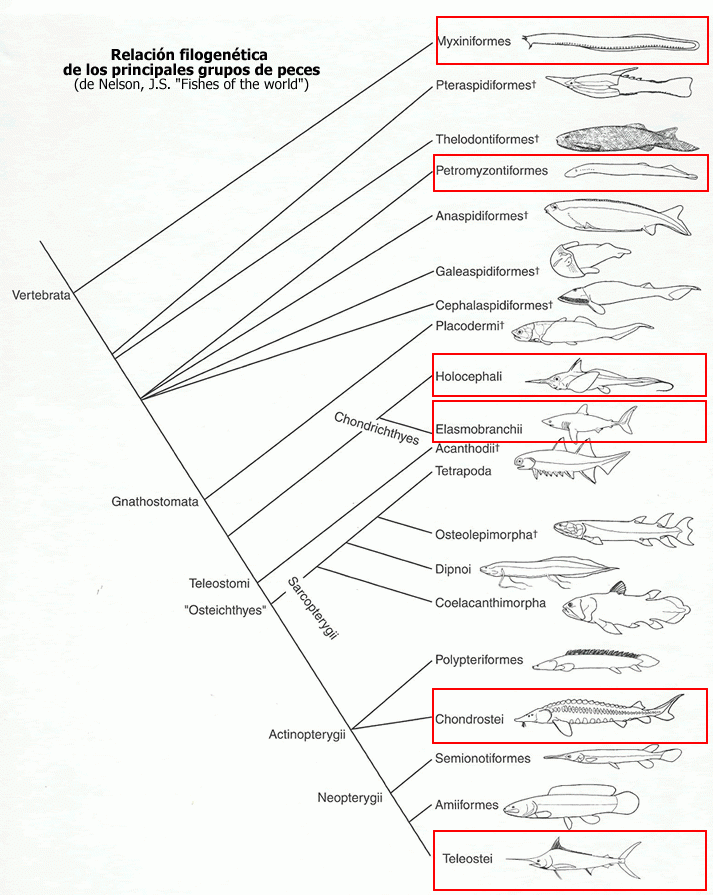 Relación filogenética
de los principales grupos de peces
(de Nelson, J.S. "Fishes of the world")

Myxiniformes
Pteraspidiformes†
Thelodontiformes†
Petromyzontiformes
Anaspidiformes†
Galeaspidiformes†
Cephalaspidiformes†
Placodermi†
Holocephali
Elasmobranchii
Acanthodii†
Tetrapoda
Osteolepimorpha†
Dipnoi
Coelacanthimorpha
Polypteriformes
Chondrostei
Semionotiformes
Amiiformes
Teleostei

Vertebrata
Gnathostomata
Chondrichthyes
Teleostomi
"Osteichthyes"
Sarcopterygii
Actinopterygii
Neopterygii